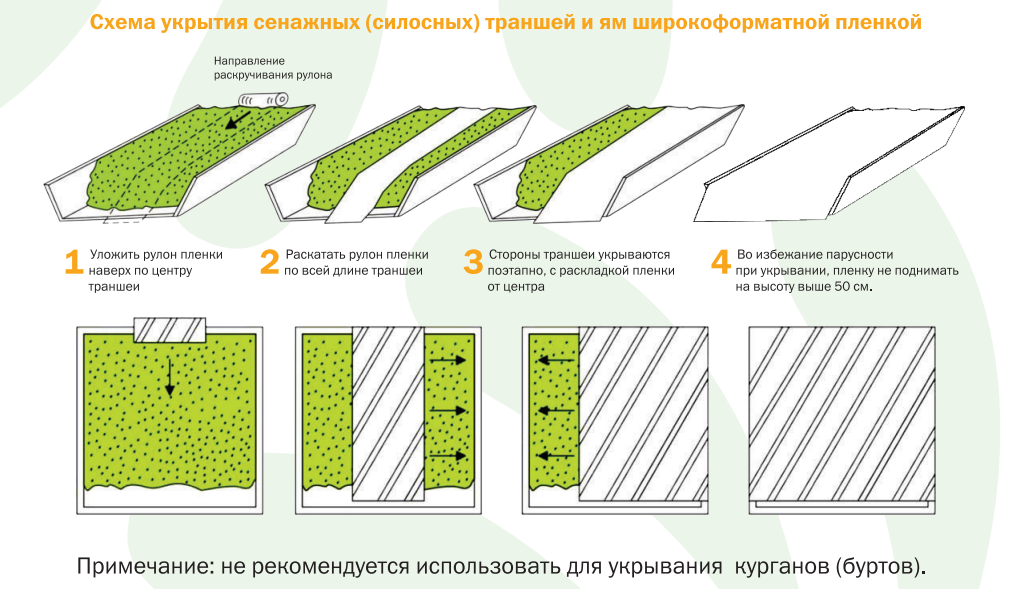 Схема укрытия сенажных (силосных) траншей и ям широкоформатной пленкой

Направление раскручивания рулона

1 Уложить рулон пленки наверх по центру траншеи

2 Раскатать рулон пленки по всей длине траншеи

3 Стороны траншеи укрываются поэтапно, с раскладкой пленки от центра

4 Во избежание парусности при укрывании, пленку не поднимать на высоту выше 50 см.

Примечание: не рекомендуется использовать для укрывания курганов (буртов).